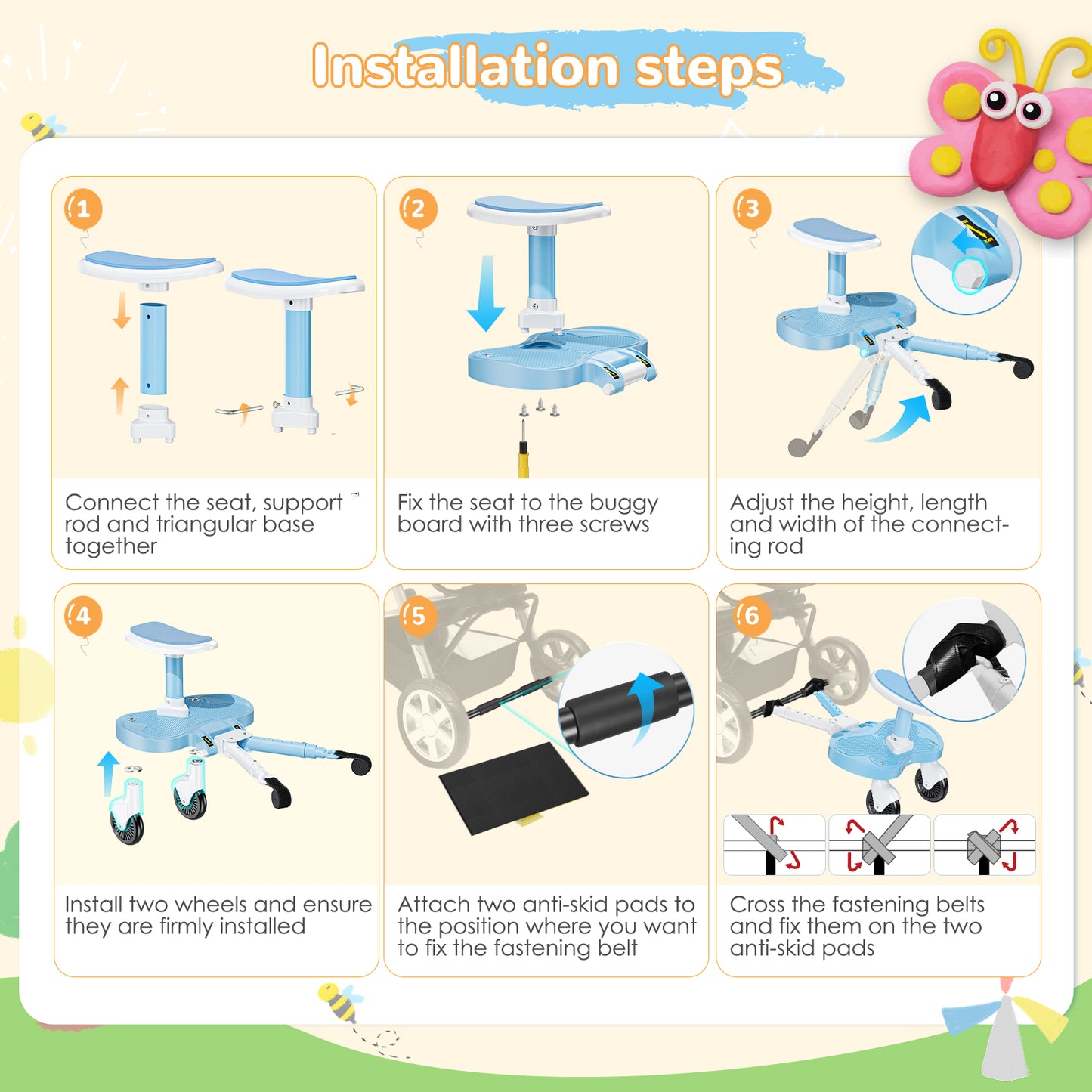 Installation steps

1

Connect the seat, support rod and triangular base together

2

Fix the seat to the buggy board with three screws

3

Adjust the height, length and width of the connecting rod

4

Install two wheels and ensure they are firmly installed

5

Attach two anti-skid pads to the position where you want to fix the fastening belt

6

Cross the fastening belts and fix them on the two anti-skid pads